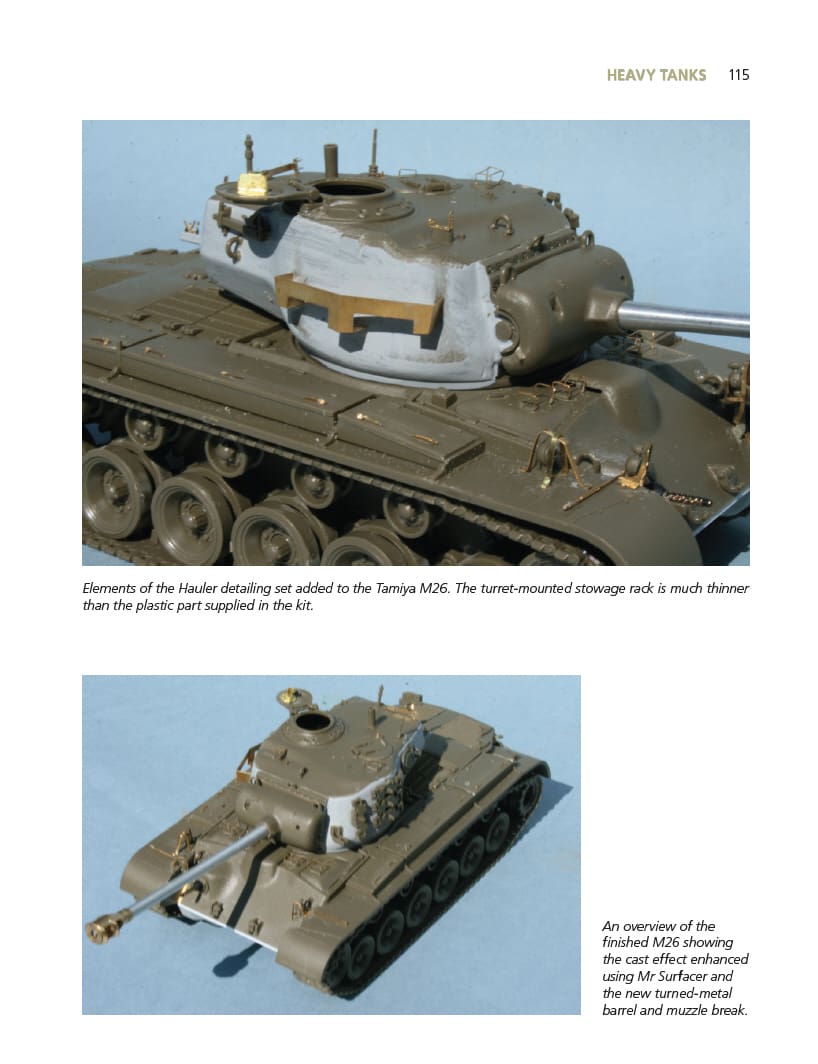 HEAVY TANKS 115

Elements of the Hauler detailing set added to the Tamiya M26. The turret-mounted stowage rack is much thinner than the plastic part supplied in the kit.

An overview of the finished M26 showing the cast effect enhanced using Mr Surfacer and the new turned-metal barrel and muzzle break.