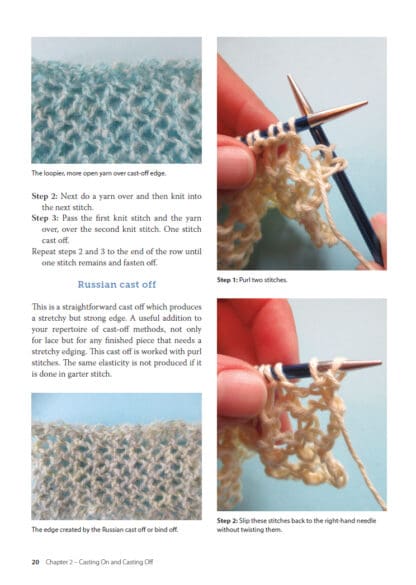 The loopier, more open yarn over cast-off edge.

Step 2: Next do a yarn over and then knit into the next stitch.
Step 3: Pass the first knit stitch and the yarn over, over the second knit stitch. One stitch cast off.
Repeat steps 2 and 3 to the end of the row until one stitch remains and fasten off.

Russian cast off

This is a straightforward cast off which produces a stretchy but strong edge. A useful addition to your repertoire of cast-off methods, not only for lace but for any finished piece that needs a stretchy edging. This cast off is worked with purl stitches. The same elasticity is not produced if it is done in garter stitch.

The edge created by the Russian cast off or bind off.

Step 1: Purl two stitches.

Step 2: Slip these stitches back to the right-hand needle without twisting them.

20 Chapter 2 – Casting On and Casting Off