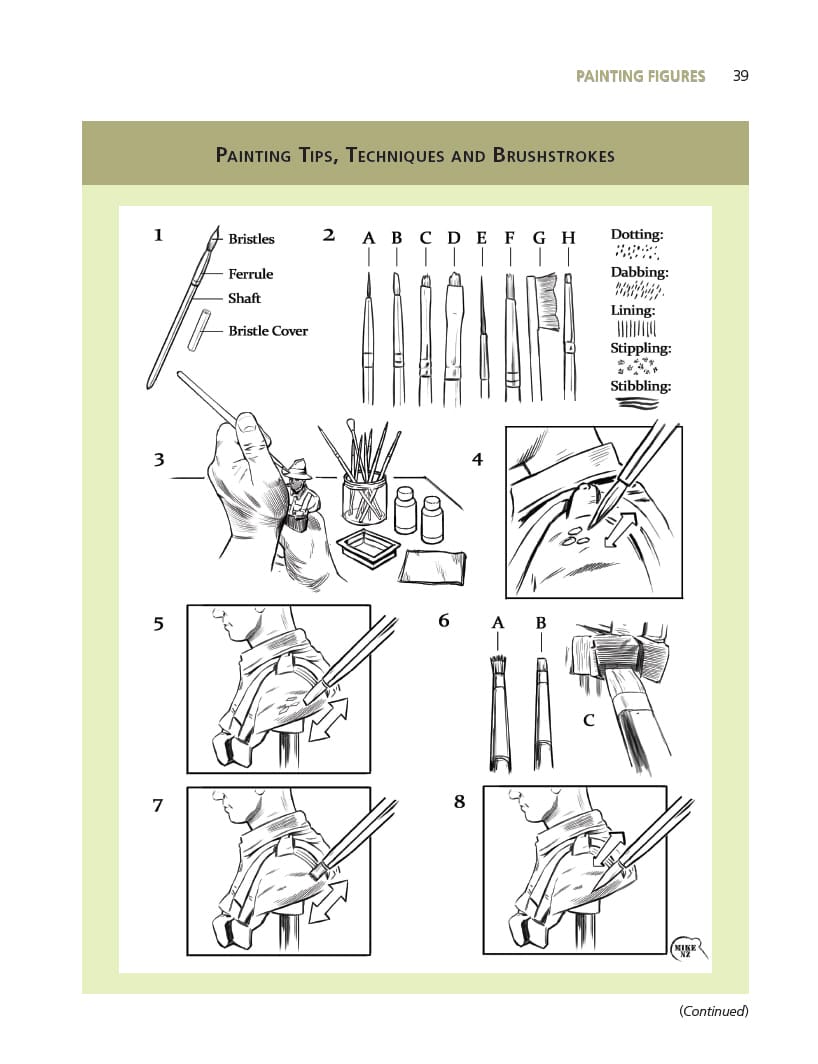 PAINTING FIGURES 39

PAINTING TIPS, TECHNIQUES AND BRUSHSTROKES

1
Bristles
Ferrule
Shaft
Bristle Cover

2
A B C D E F G H

Dotting:
Dabbing:
Lining:
Stippling:
Stibbling:

3

4

5

6
A B
C

7

8

MIKE NZ

(Continued)