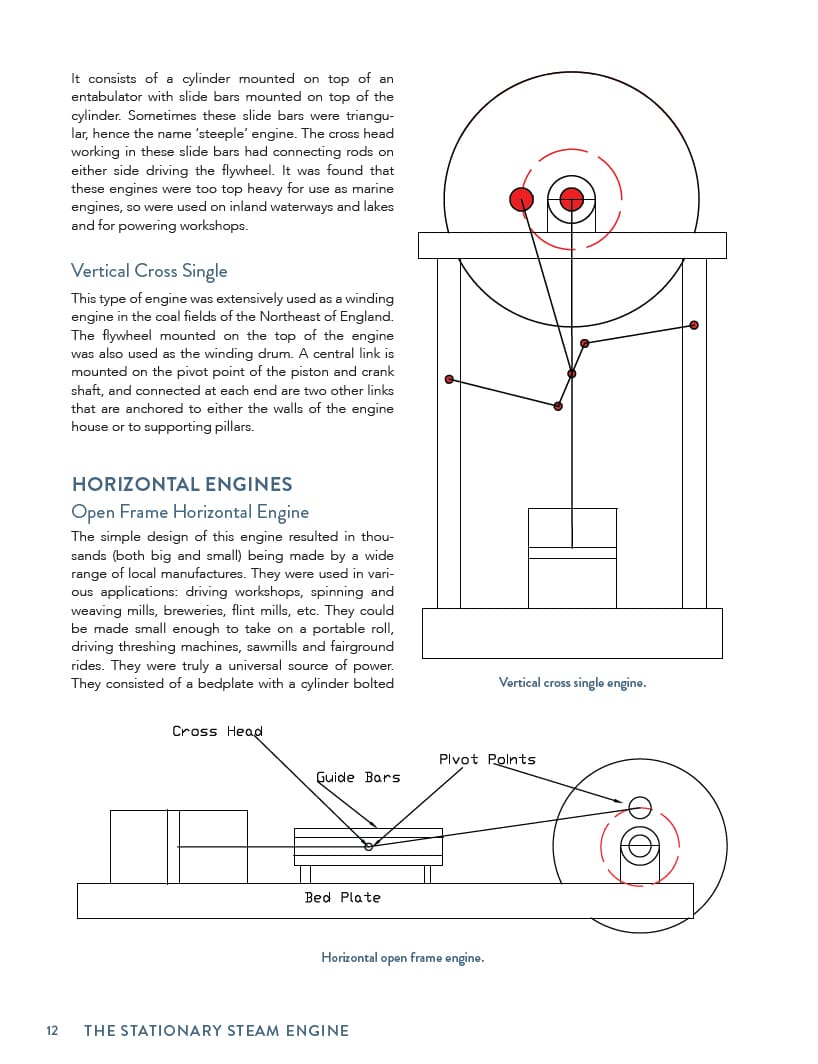 It consists of a cylinder mounted on top of an entabulator with slide bars mounted on top of the cylinder. Sometimes these slide bars were triangular, hence the name 'steeple' engine. The cross head working in these slide bars had connecting rods on either side driving the flywheel. It was found that these engines were too top heavy for use as marine engines, so were used on inland waterways and lakes and for powering workshops.

Vertical Cross Single

This type of engine was extensively used as a winding engine in the coal fields of the Northeast of England. The flywheel mounted on the top of the engine was also used as the winding drum. A central link is mounted on the pivot point of the piston and crank shaft, and connected at each end are two other links that are anchored to either the walls of the engine house or to supporting pillars.

HORIZONTAL ENGINES

Open Frame Horizontal Engine

The simple design of this engine resulted in thousands (both big and small) being made by a wide range of local manufactures. They were used in various applications: driving workshops, spinning and weaving mills, breweries, flint mills, etc. They could be made small enough to take on a portable roll, driving threshing machines, sawmills and fairground rides. They were truly a universal source of power. They consisted of a bedplate with a cylinder bolted

Vertical cross single engine.

Cross Head

Pivot Points

Guide Bars

Bed Plate

Horizontal open frame engine.

12 THE STATIONARY STEAM ENGINE