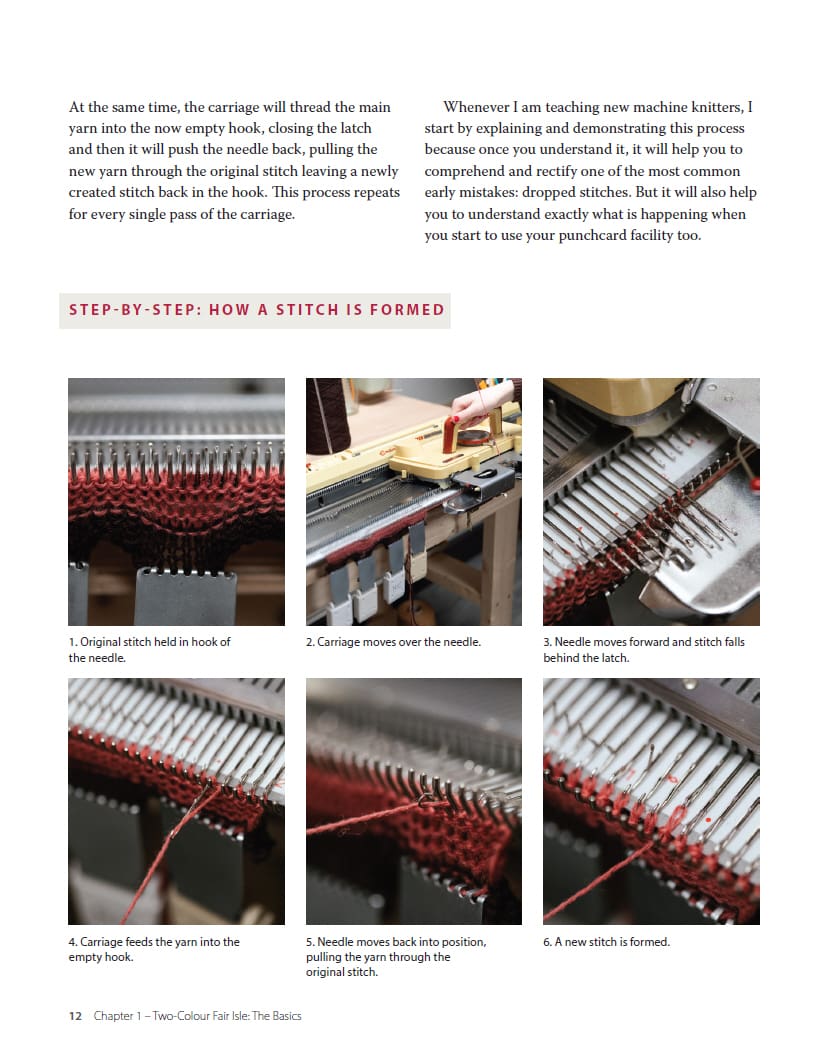 At the same time, the carriage will thread the main yarn into the now empty hook, closing the latch and then it will push the needle back, pulling the new yarn through the original stitch leaving a newly created stitch back in the hook. This process repeats for every single pass of the carriage.

Whenever I am teaching new machine knitters, I start by explaining and demonstrating this process because once you understand it, it will help you to comprehend and rectify one of the most common early mistakes: dropped stitches. But it will also help you to understand exactly what is happening when you start to use your punchcard facility too.

STEP-BY-STEP: HOW A STITCH IS FORMED

1. Original stitch held in hook of the needle.

2. Carriage moves over the needle.

3. Needle moves forward and stitch falls behind the latch.

4. Carriage feeds the yarn into the empty hook.

5. Needle moves back into position, pulling the yarn through the original stitch.

6. A new stitch is formed.

12 Chapter 1 – Two-Colour Fair Isle: The Basics