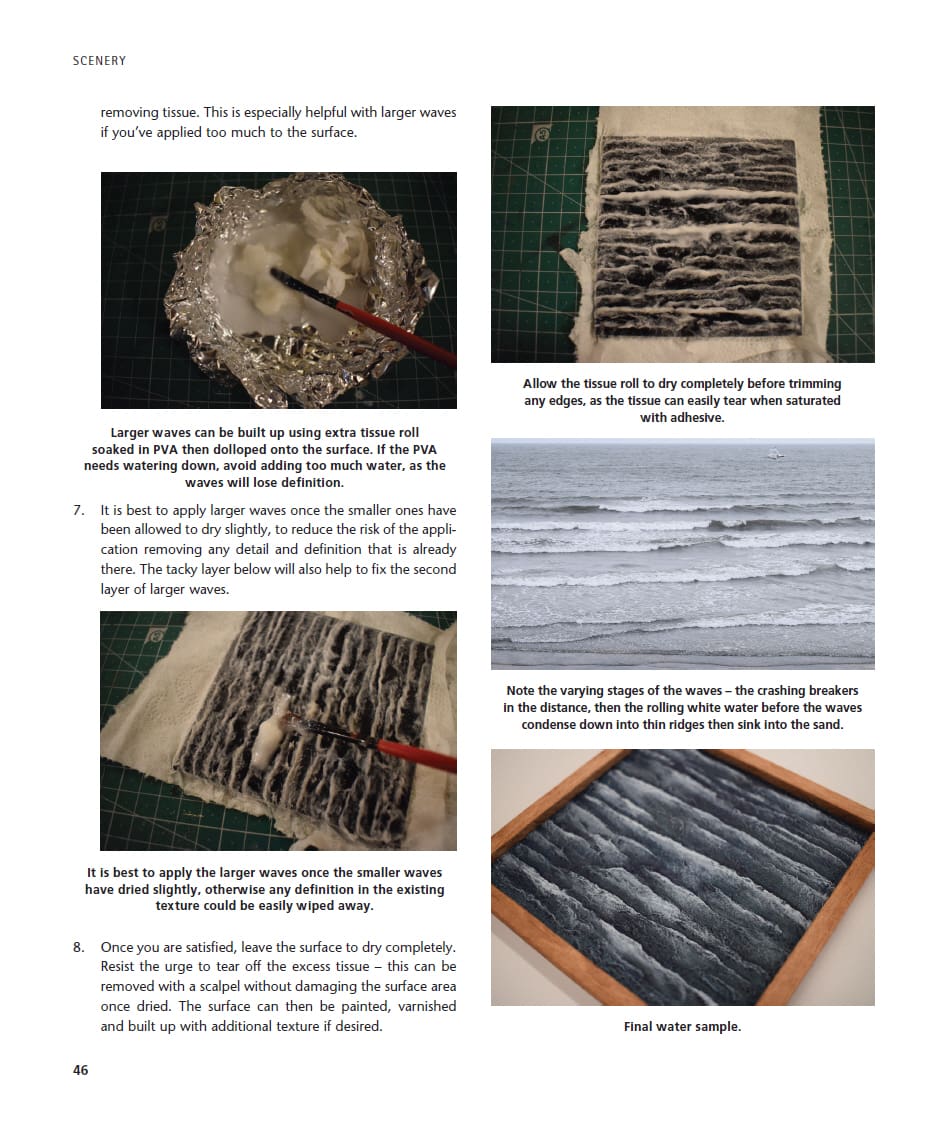 SCENERY

removing tissue. This is especially helpful with larger waves if you've applied too much to the surface.

Larger waves can be built up using extra tissue roll soaked in PVA then dolloped onto the surface. If the PVA needs watering down, avoid adding too much water, as the waves will lose definition.

7. It is best to apply larger waves once the smaller ones have been allowed to dry slightly, to reduce the risk of the application removing any detail and definition that is already there. The tacky layer below will also help to fix the second layer of larger waves.

It is best to apply the larger waves once the smaller waves have dried slightly, otherwise any definition in the existing texture could be easily wiped away.

8. Once you are satisfied, leave the surface to dry completely. Resist the urge to tear off the excess tissue – this can be removed with a scalpel without damaging the surface area once dried. The surface can then be painted, varnished and built up with additional texture if desired.

Allow the tissue roll to dry completely before trimming any edges, as the tissue can easily tear when saturated with adhesive.

Note the varying stages of the waves – the crashing breakers in the distance, then the rolling white water before the waves condense down into thin ridges then sink into the sand.

Final water sample.

46