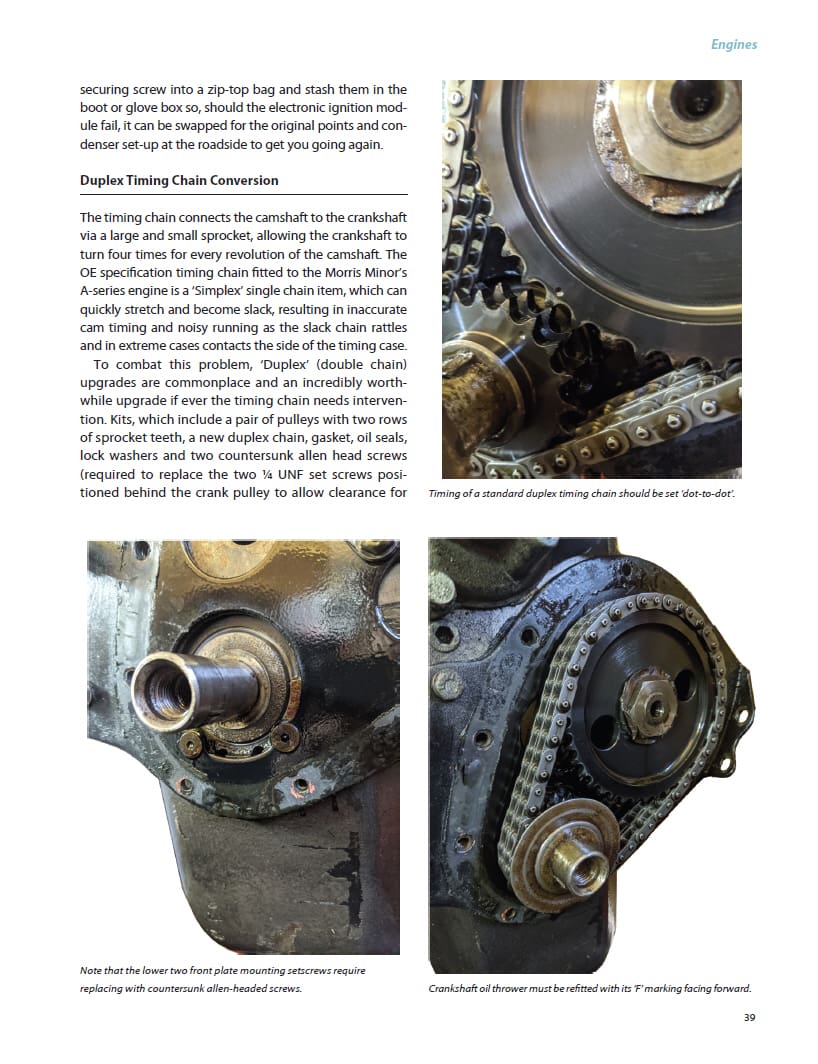 Engines

securing screw into a zip-top bag and stash them in the boot or glove box so, should the electronic ignition module fail, it can be swapped for the original points and condenser set-up at the roadside to get you going again.

Duplex Timing Chain Conversion

The timing chain connects the camshaft to the crankshaft via a large and small sprocket, allowing the crankshaft to turn four times for every revolution of the camshaft. The OE specification timing chain fitted to the Morris Minor's A-series engine is a 'Simplex' single chain item, which can quickly stretch and become slack, resulting in inaccurate cam timing and noisy running as the slack chain rattles and in extreme cases contacts the side of the timing case.

To combat this problem, 'Duplex' (double chain) upgrades are commonplace and an incredibly worthwhile upgrade if ever the timing chain needs intervention. Kits, which include a pair of pulleys with two rows of sprocket teeth, a new duplex chain, gasket, oil seals, lock washers and two countersunk allen head screws (required to replace the two ¼ UNF set screws positioned behind the crank pulley to allow clearance for

Timing of a standard duplex timing chain should be set 'dot-to-dot'.

Note that the lower two front plate mounting setscrews require replacing with countersunk allen-headed screws.

Crankshaft oil thrower must be refitted with its 'F' marking facing forward.

39