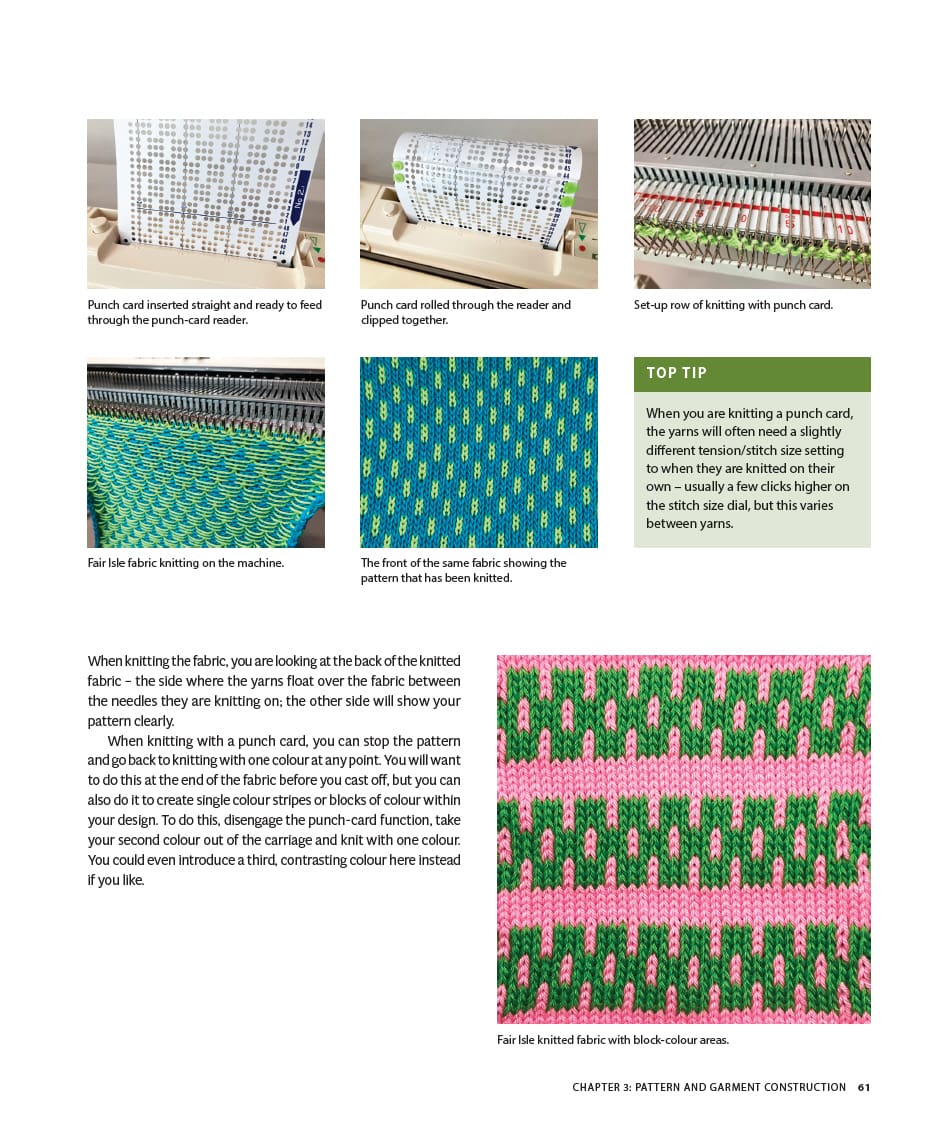 Punch card inserted straight and ready to feed through the punch-card reader.

Punch card rolled through the reader and clipped together.

Set-up row of knitting with punch card.

Fair Isle fabric knitting on the machine.

The front of the same fabric showing the pattern that has been knitted.

TOP TIP

When you are knitting a punch card, the yarns will often need a slightly different tension/stitch size setting to when they are knitted on their own – usually a few clicks higher on the stitch size dial, but this varies between yarns.

When knitting the fabric, you are looking at the back of the knitted fabric – the side where the yarns float over the fabric between the needles they are knitting on; the other side will show your pattern clearly.

When knitting with a punch card, you can stop the pattern and go back to knitting with one colour at any point. You will want to do this at the end of the fabric before you cast off, but you can also do it to create single colour stripes or blocks of colour within your design. To do this, disengage the punch-card function, take your second colour out of the carriage and knit with one colour. You could even introduce a third, contrasting colour here instead if you like.

Fair Isle knitted fabric with block-colour areas.

CHAPTER 3: PATTERN AND GARMENT CONSTRUCTION 61