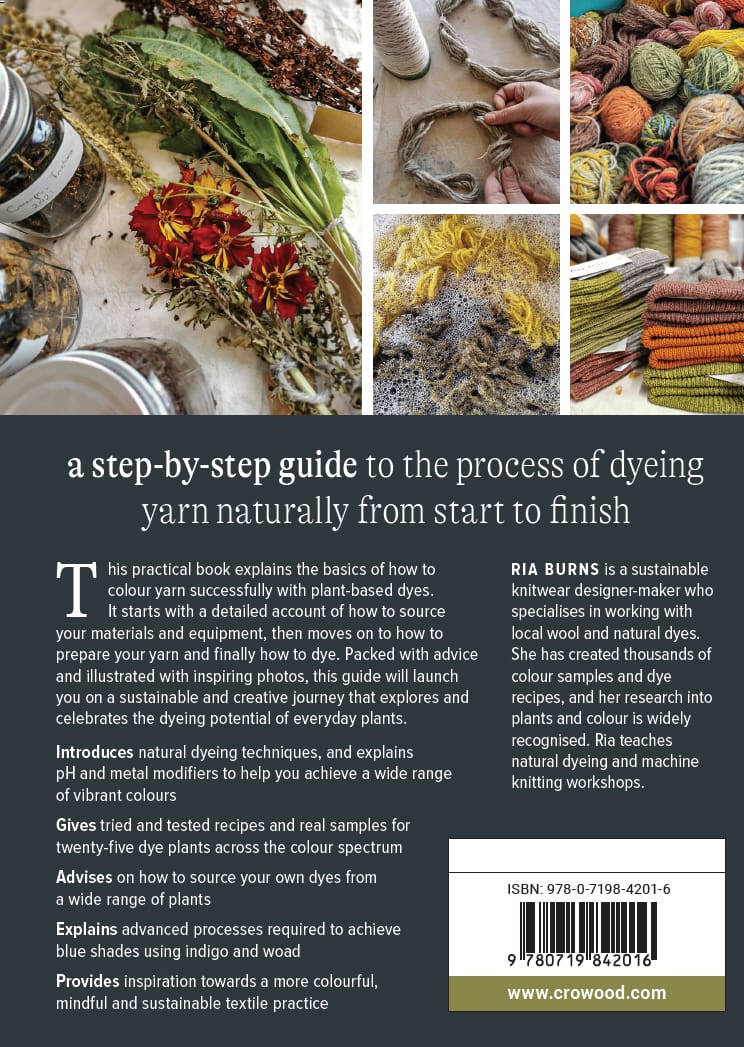 a step-by-step guide to the process of dyeing yarn naturally from start to finish

This practical book explains the basics of how to colour yarn successfully with plant-based dyes. It starts with a detailed account of how to source your materials and equipment, then moves on to how to prepare your yarn and finally how to dye. Packed with advice and illustrated with inspiring photos, this guide will launch you on a sustainable and creative journey that explores and celebrates the dyeing potential of everyday plants.

Introduces natural dyeing techniques, and explains pH and metal modifiers to help you achieve a wide range of vibrant colours

Gives tried and tested recipes and real samples for twenty-five dye plants across the colour spectrum

Advises on how to source your own dyes from a wide range of plants

Explains advanced processes required to achieve blue shades using indigo and woad

Provides inspiration towards a more colourful, mindful and sustainable textile practice

RIA BURNS is a sustainable knitwear designer-maker who specialises in working with local wool and natural dyes. She has created thousands of colour samples and dye recipes, and her research into plants and colour is widely recognised. Ria teaches natural dyeing and machine knitting workshops.

ISBN: 978-0-7198-4201-6

9 780719 842016

www.crowood.com