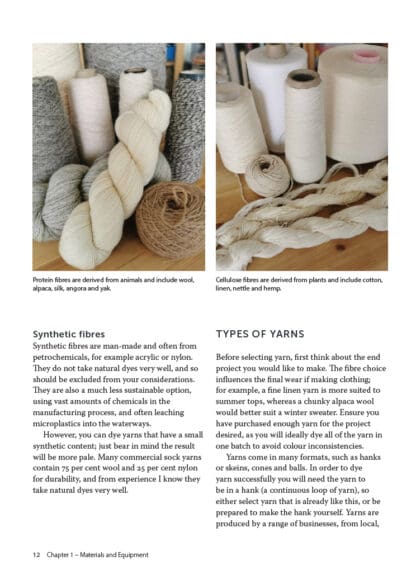 Protein fibres are derived from animals and include wool, alpaca, silk, angora and yak.

Cellulose fibres are derived from plants and include cotton, linen, nettle and hemp.

Synthetic fibres

Synthetic fibres are man-made and often from petrochemicals, for example acrylic or nylon. They do not take natural dyes very well, and so should be excluded from your considerations. They are also a much less sustainable option, using vast amounts of chemicals in the manufacturing process, and often leaching microplastics into the waterways.

However, you can dye yarns that have a small synthetic content; just bear in mind the result will be more pale. Many commercial sock yarns contain 75 per cent wool and 25 per cent nylon for durability, and from experience I know they take natural dyes very well.

TYPES OF YARNS

Before selecting yarn, first think about the end project you would like to make. The fibre choice influences the final wear if making clothing; for example, a fine linen yarn is more suited to summer tops, whereas a chunky alpaca wool would better suit a winter sweater. Ensure you have purchased enough yarn for the project desired, as you will ideally dye all of the yarn in one batch to avoid colour inconsistencies.

Yarns come in many formats, such as hanks or skeins, cones and balls. In order to dye yarn successfully you will need the yarn to be in a hank (a continuous loop of yarn), so either select yarn that is already like this, or be prepared to make the hank yourself. Yarns are produced by a range of businesses, from local,

12 Chapter 1 – Materials and Equipment