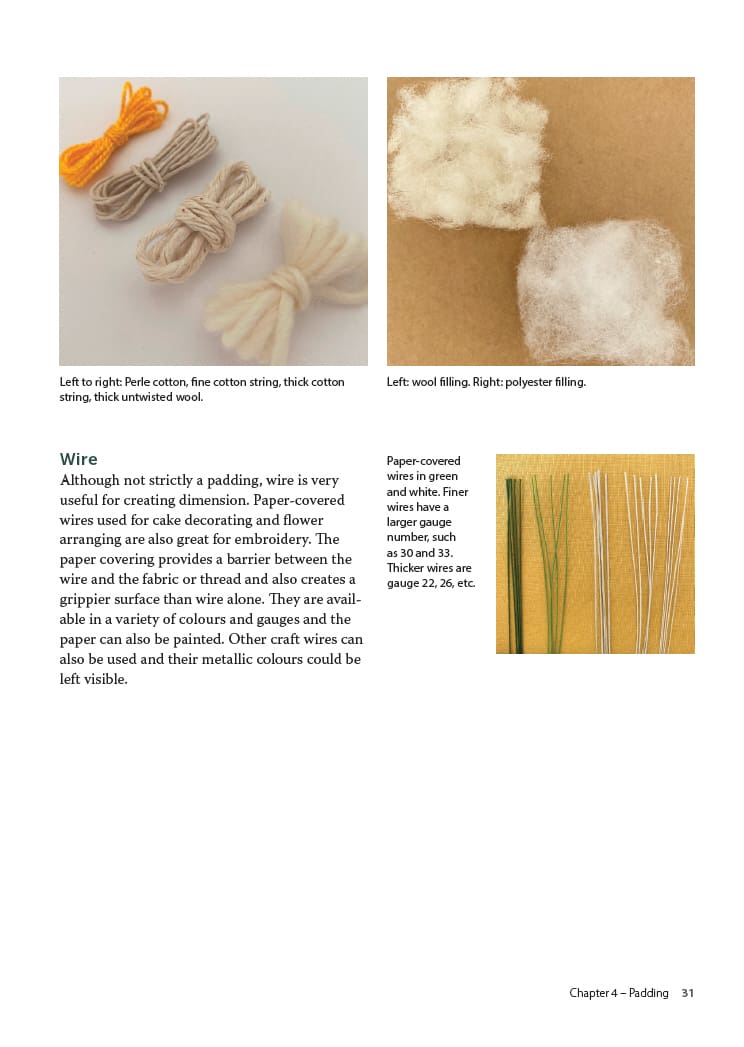 Left to right: Perle cotton, fine cotton string, thick cotton string, thick untwisted wool.

Left: wool filling. Right: polyester filling.

Wire

Although not strictly a padding, wire is very useful for creating dimension. Paper-covered wires used for cake decorating and flower arranging are also great for embroidery. The paper covering provides a barrier between the wire and the fabric or thread and also creates a grippier surface than wire alone. They are available in a variety of colours and gauges and the paper can also be painted. Other craft wires can also be used and their metallic colours could be left visible.

Paper-covered wires in green and white. Finer wires have a larger gauge number, such as 30 and 33. Thicker wires are gauge 22, 26, etc.

Chapter 4 – Padding 31