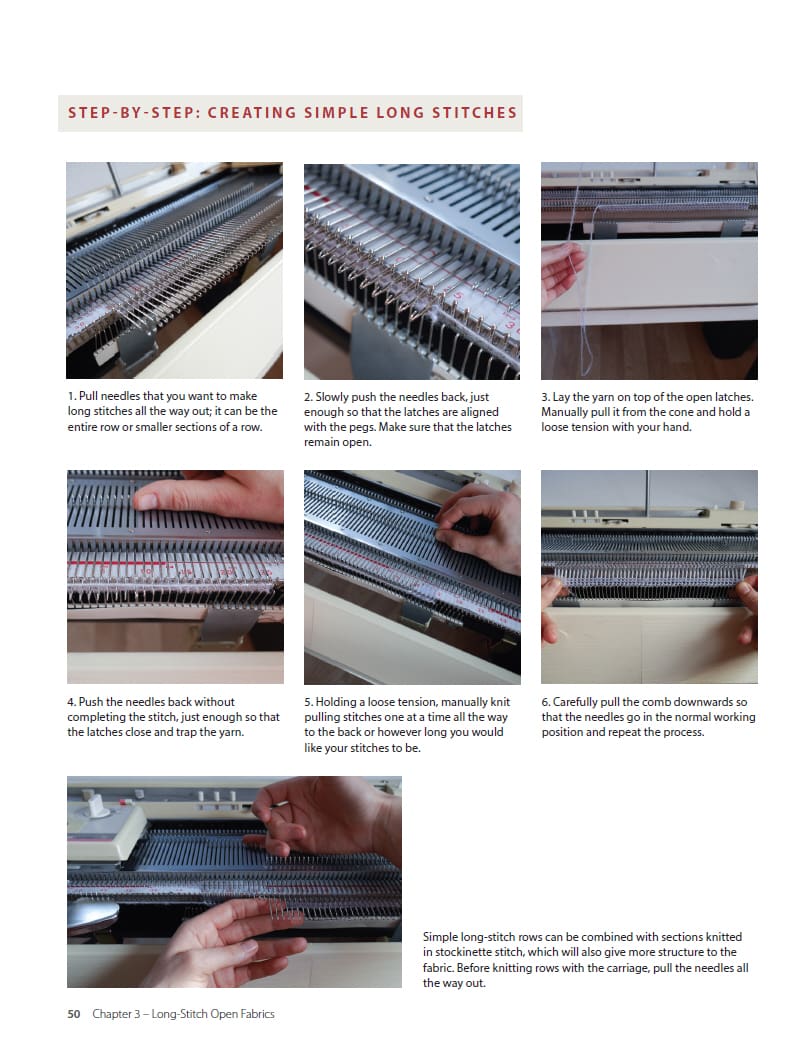 STEP-BY-STEP: CREATING SIMPLE LONG STITCHES

1. Pull needles that you want to make long stitches all the way out; it can be the entire row or smaller sections of a row.

2. Slowly push the needles back, just enough so that the latches are aligned with the pegs. Make sure that the latches remain open.

3. Lay the yarn on top of the open latches. Manually pull it from the cone and hold a loose tension with your hand.

4. Push the needles back without completing the stitch, just enough so that the latches close and trap the yarn.

5. Holding a loose tension, manually knit pulling stitches one at a time all the way to the back or however long you would like your stitches to be.

6. Carefully pull the comb downwards so that the needles go in the normal working position and repeat the process.

Simple long-stitch rows can be combined with sections knitted in stockinette stitch, which will also give more structure to the fabric. Before knitting rows with the carriage, pull the needles all the way out.

50 Chapter 3 – Long-Stitch Open Fabrics