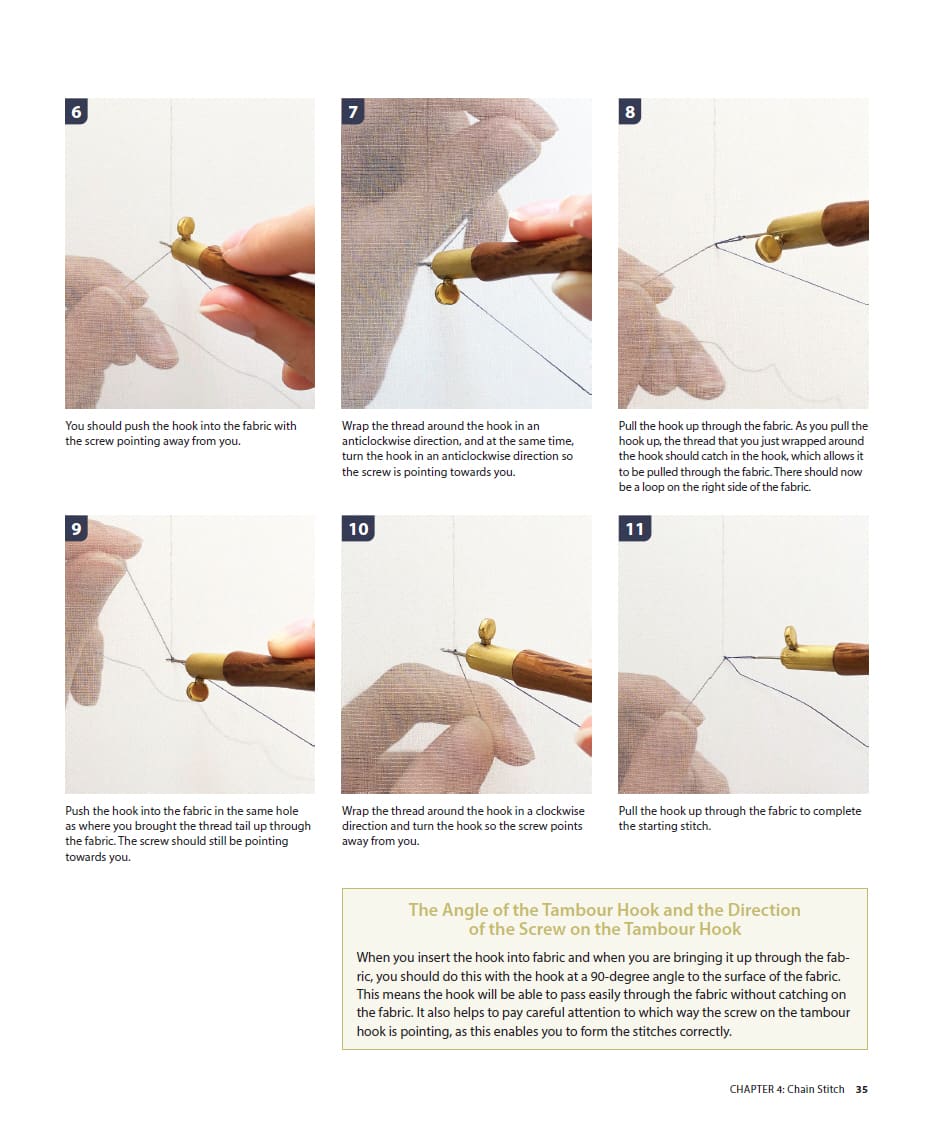 6

You should push the hook into the fabric with the screw pointing away from you.

7

Wrap the thread around the hook in an anticlockwise direction, and at the same time, turn the hook in an anticlockwise direction so the screw is pointing towards you.

8

Pull the hook up through the fabric. As you pull the hook up, the thread that you just wrapped around the hook should catch in the hook, which allows it to be pulled through the fabric. There should now be a loop on the right side of the fabric.

9

Push the hook into the fabric in the same hole as where you brought the thread tail up through the fabric. The screw should still be pointing towards you.

10

Wrap the thread around the hook in a clockwise direction and turn the hook so the screw points away from you.

11

Pull the hook up through the fabric to complete the starting stitch.

The Angle of the Tambour Hook and the Direction of the Screw on the Tambour Hook

When you insert the hook into fabric and when you are bringing it up through the fabric, you should do this with the hook at a 90-degree angle to the surface of the fabric. This means the hook will be able to pass easily through the fabric without catching on the fabric. It also helps to pay careful attention to which way the screw on the tambour hook is pointing, as this enables you to form the stitches correctly.

CHAPTER 4: Chain Stitch 35