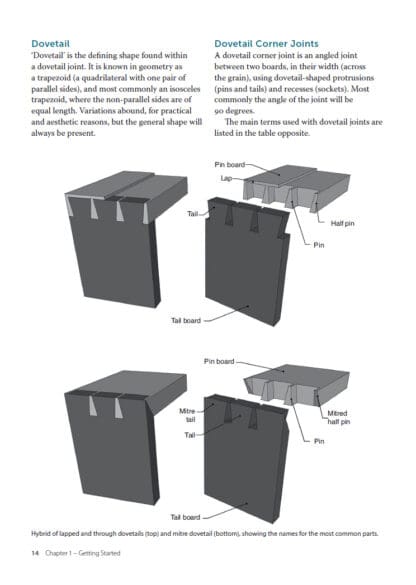 Dovetail

'Dovetail' is the defining shape found within a dovetail joint. It is known in geometry as a trapezoid (a quadrilateral with one pair of parallel sides), and most commonly an isosceles trapezoid, where the non-parallel sides are of equal length. Variations abound, for practical and aesthetic reasons, but the general shape will always be present.

Dovetail Corner Joints

A dovetail corner joint is an angled joint between two boards, in their width (across the grain), using dovetail-shaped protrusions (pins and tails) and recesses (sockets). Most commonly the angle of the joint will be 90 degrees.

The main terms used with dovetail joints are listed in the table opposite.

Pin board
Lap
Tail
Half pin
Pin
Tail board

Pin board
Mitre tail
Tail
Mitred half pin
Pin
Tail board

Hybrid of lapped and through dovetails (top) and mitre dovetail (bottom), showing the names for the most common parts.

14 Chapter 1 – Getting Started