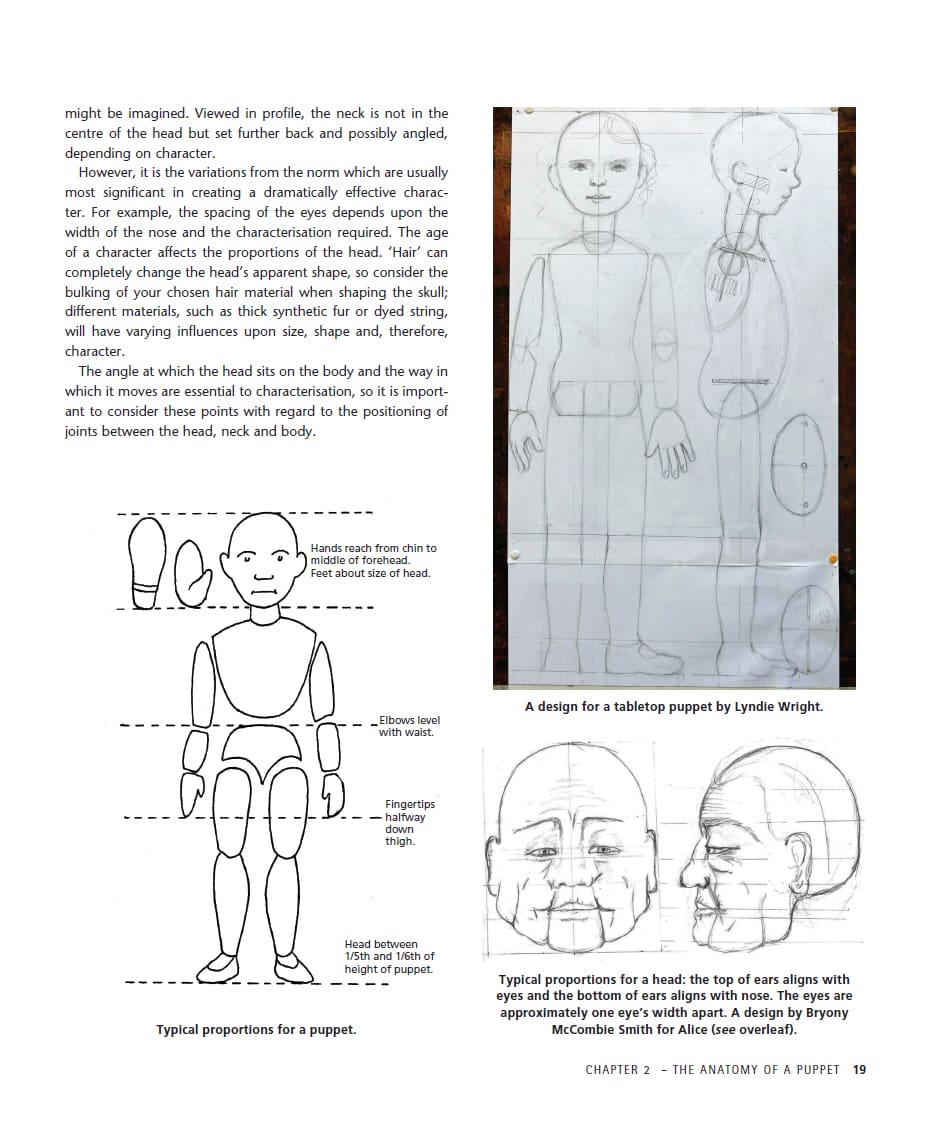 might be imagined. Viewed in profile, the neck is not in the centre of the head but set further back and possibly angled, depending on character.

However, it is the variations from the norm which are usually most significant in creating a dramatically effective character. For example, the spacing of the eyes depends upon the width of the nose and the characterisation required. The age of a character affects the proportions of the head. 'Hair' can completely change the head's apparent shape, so consider the bulking of your chosen hair material when shaping the skull; different materials, such as thick synthetic fur or dyed string, will have varying influences upon size, shape and, therefore, character.

The angle at which the head sits on the body and the way in which it moves are essential to characterisation, so it is important to consider these points with regard to the positioning of joints between the head, neck and body.

Hands reach from chin to middle of forehead. Feet about size of head.

Elbows level with waist.

Fingertips halfway down thigh.

Head between 1/5th and 1/6th of height of puppet.

Typical proportions for a puppet.

A design for a tabletop puppet by Lyndie Wright.

Typical proportions for a head: the top of ears aligns with eyes and the bottom of ears aligns with nose. The eyes are approximately one eye's width apart. A design by Bryony McCombie Smith for Alice (see overleaf).

CHAPTER 2 – THE ANATOMY OF A PUPPET 19