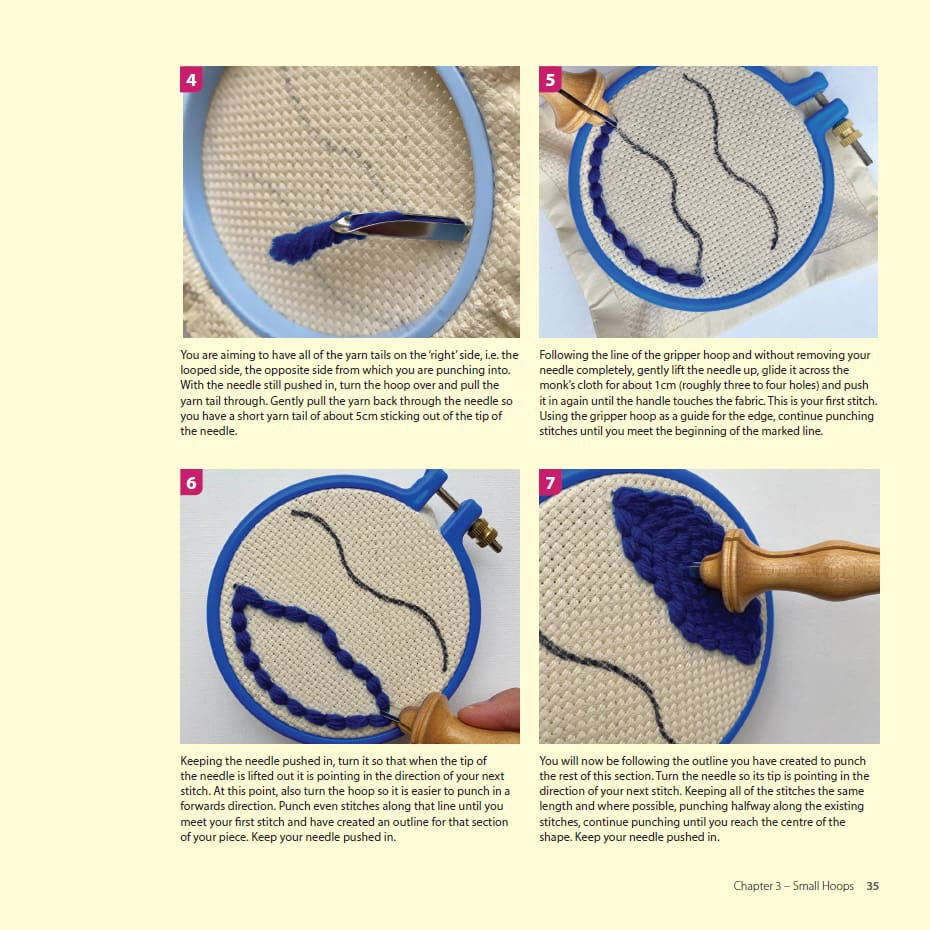 4

You are aiming to have all of the yarn tails on the 'right' side, i.e. the looped side, the opposite side from which you are punching into. With the needle still pushed in, turn the hoop over and pull the yarn tail through. Gently pull the yarn back through the needle so you have a short yarn tail of about 5cm sticking out of the tip of the needle.

5

Following the line of the gripper hoop and without removing your needle completely, gently lift the needle up, glide it across the monk's cloth for about 1cm (roughly three to four holes) and push it in again until the handle touches the fabric. This is your first stitch. Using the gripper hoop as a guide for the edge, continue punching stitches until you meet the beginning of the marked line.

6

Keeping the needle pushed in, turn it so that when the tip of the needle is lifted out it is pointing in the direction of your next stitch. At this point, also turn the hoop so it is easier to punch in a forwards direction. Punch even stitches along that line until you meet your first stitch and have created an outline for that section of your piece. Keep your needle pushed in.

7

You will now be following the outline you have created to punch the rest of this section. Turn the needle so its tip is pointing in the direction of your next stitch. Keeping all of the stitches the same length and where possible, punching halfway along the existing stitches, continue punching until you reach the centre of the shape. Keep your needle pushed in.

Chapter 3 – Small Hoops 35