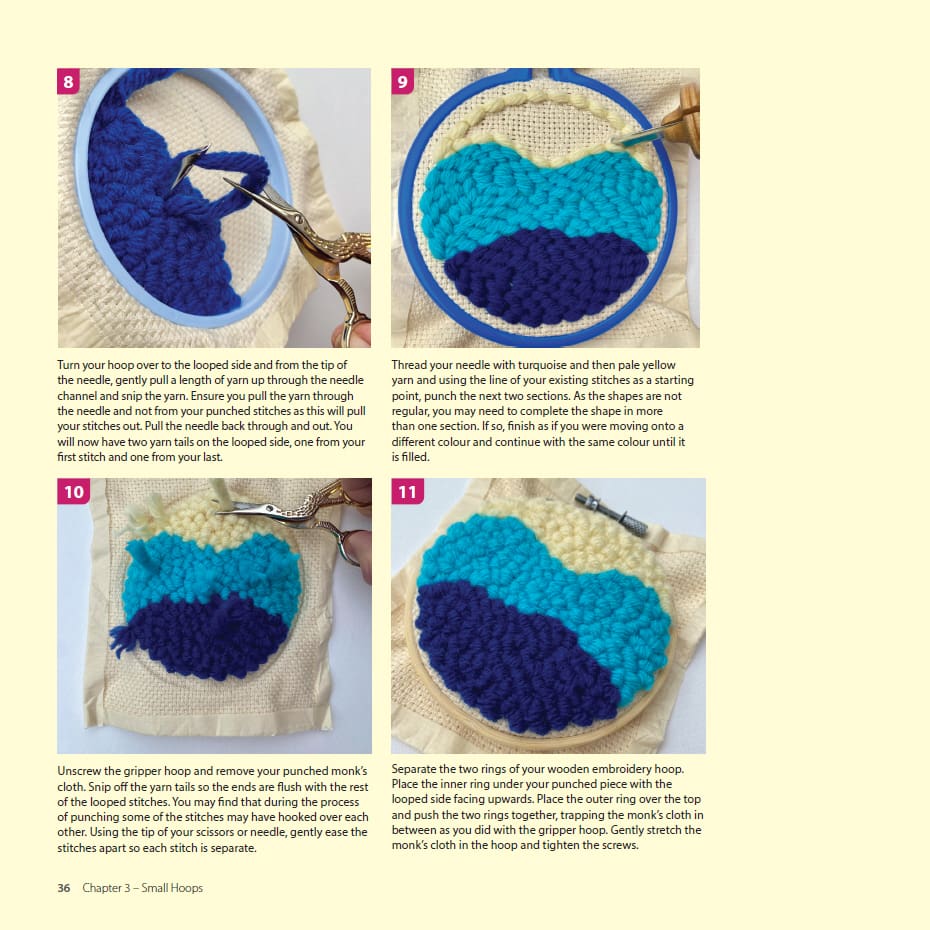 8

Turn your hoop over to the looped side and from the tip of the needle, gently pull a length of yarn up through the needle channel and snip the yarn. Ensure you pull the yarn through the needle and not from your punched stitches as this will pull your stitches out. Pull the needle back through and out. You will now have two yarn tails on the looped side, one from your first stitch and one from your last.

9

Thread your needle with turquoise and then pale yellow yarn and using the line of your existing stitches as a starting point, punch the next two sections. As the shapes are not regular, you may need to complete the shape in more than one section. If so, finish as if you were moving onto a different colour and continue with the same colour until it is filled.

10

Unscrew the gripper hoop and remove your punched monk's cloth. Snip off the yarn tails so the ends are flush with the rest of the looped stitches. You may find that during the process of punching some of the stitches may have hooked over each other. Using the tip of your scissors or needle, gently ease the stitches apart so each stitch is separate.

11

Separate the two rings of your wooden embroidery hoop. Place the inner ring under your punched piece with the looped side facing upwards. Place the outer ring over the top and push the two rings together, trapping the monk's cloth in between as you did with the gripper hoop. Gently stretch the monk's cloth in the hoop and tighten the screws.

36 Chapter 3 – Small Hoops