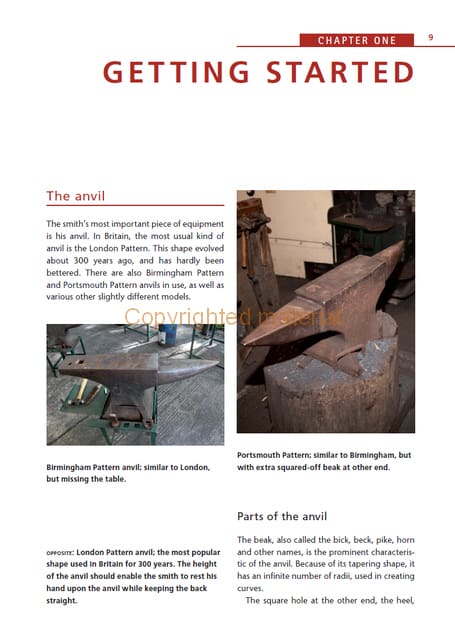 CHAPTER ONE 9

GETTING STARTED

The anvil

The smith's most important piece of equipment is his anvil. In Britain, the most usual kind of anvil is the London Pattern. This shape evolved about 300 years ago, and has hardly been bettered. There are also Birmingham Pattern and Portsmouth Pattern anvils in use, as well as various other slightly different models.

Copyrighted material

Birmingham Pattern anvil; similar to London, but missing the table.

OPPOSITE: London Pattern anvil; the most popular shape used in Britain for 300 years. The height of the anvil should enable the smith to rest his hand upon the anvil while keeping the back straight.

Portsmouth Pattern; similar to Birmingham, but with extra squared-off beak at other end.

Parts of the anvil

The beak, also called the bick, beck, pike, horn and other names, is the prominent characteristic of the anvil. Because of its tapering shape, it has an infinite number of radii, used in creating curves.

The square hole at the other end, the heel,