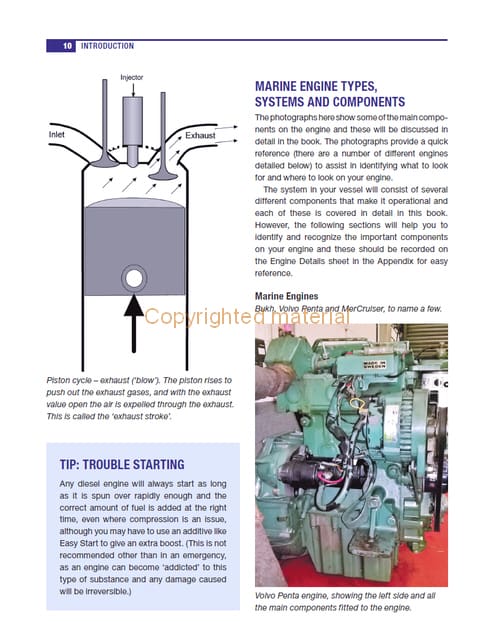 10 INTRODUCTION

Injector

Inlet

Exhaust

Piston cycle – exhaust ('blow'). The piston rises to push out the exhaust gases, and with the exhaust value open the air is expelled through the exhaust. This is called the 'exhaust stroke'.

TIP: TROUBLE STARTING

Any diesel engine will always start as long as it is spun over rapidly enough and the correct amount of fuel is added at the right time, even where compression is an issue, although you may have to use an additive like Easy Start to give an extra boost. (This is not recommended other than in an emergency, as an engine can become 'addicted' to this type of substance and any damage caused will be irreversible.)

MARINE ENGINE TYPES, SYSTEMS AND COMPONENTS

The photographs here show some of the main components on the engine and these will be discussed in detail in the book. The photographs provide a quick reference (there are a number of different engines detailed below) to assist in identifying what to look for and where to look on your engine.

The system in your vessel will consist of several different components that make it operational and each of these is covered in detail in this book. However, the following sections will help you to identify and recognize the important components on your engine and these should be recorded on the Engine Details sheet in the Appendix for easy reference.

Marine Engines

Bukh, Volvo Penta and MerCruiser, to name a few.

Copyrighted material

MADE IN SWEDEN

Volvo Penta engine, showing the left side and all the main components fitted to the engine.