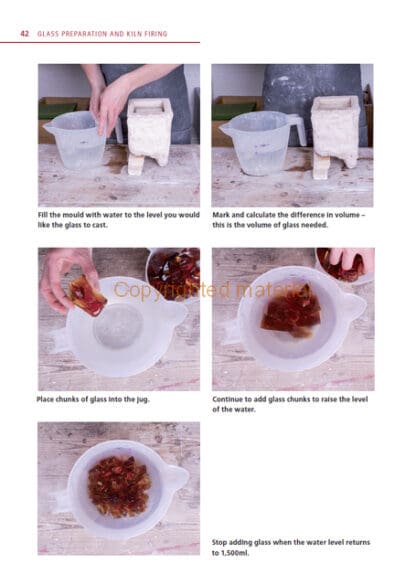 42 GLASS PREPARATION AND KILN FIRING

Fill the mould with water to the level you would like the glass to cast.

Mark and calculate the difference in volume – this is the volume of glass needed.

Copyrighted material

Place chunks of glass into the jug.

Continue to add glass chunks to raise the level of the water.

Stop adding glass when the water level returns to 1,500ml.