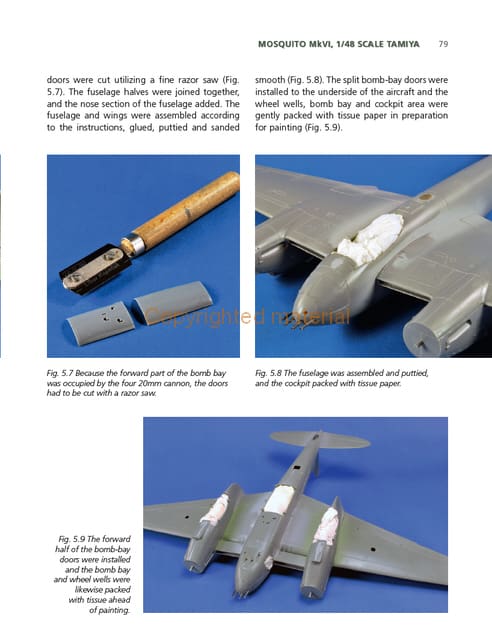 MOSQUITO MkVI, 1/48 SCALE TAMIYA 79

doors were cut utilizing a fine razor saw (Fig. 5.7). The fuselage halves were joined together, and the nose section of the fuselage added. The fuselage and wings were assembled according to the instructions, glued, puttied and sanded smooth (Fig. 5.8). The split bomb-bay doors were installed to the underside of the aircraft and the wheel wells, bomb bay and cockpit area were gently packed with tissue paper in preparation for painting (Fig. 5.9).

Copyrighted material

Fig. 5.7 Because the forward part of the bomb bay was occupied by the four 20mm cannon, the doors had to be cut with a razor saw.

Fig. 5.8 The fuselage was assembled and puttied, and the cockpit packed with tissue paper.

Fig. 5.9 The forward half of the bomb-bay doors were installed and the bomb bay and wheel wells were likewise packed with tissue ahead of painting.