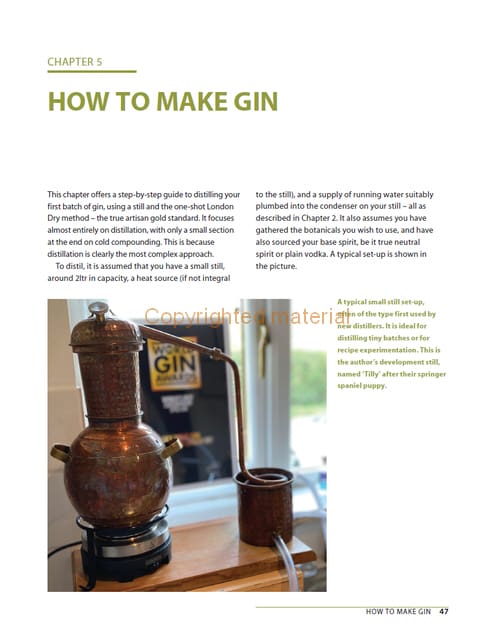 CHAPTER 5

HOW TO MAKE GIN

This chapter offers a step-by-step guide to distilling your first batch of gin, using a still and the one-shot London Dry method – the true artisan gold standard. It focuses almost entirely on distillation, with only a small section at the end on cold compounding. This is because distillation is clearly the most complex approach.

To distil, it is assumed that you have a small still, around 2ltr in capacity, a heat source (if not integral to the still), and a supply of running water suitably plumbed into the condenser on your still – all as described in Chapter 2. It also assumes you have gathered the botanicals you wish to use, and have also sourced your base spirit, be it true neutral spirit or plain vodka. A typical set-up is shown in the picture.

Copyrighted material

WORLD GIN AWARDS

A typical small still set-up, often of the type first used by new distillers. It is ideal for distilling tiny batches or for recipe experimentation. This is the author's development still, named 'Tilly' after their springer spaniel puppy.

HOW TO MAKE GIN 47