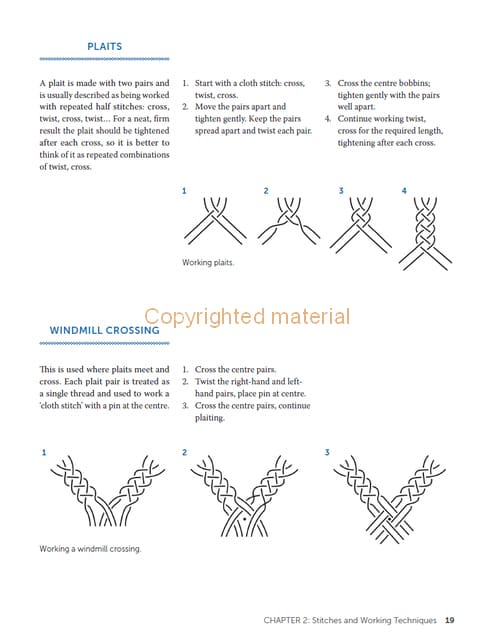 PLAITS

A plait is made with two pairs and is usually described as being worked with repeated half stitches: cross, twist, cross, twist… For a neat, firm result the plait should be tightened after each cross, so it is better to think of it as repeated combinations of twist, cross.

1. Start with a cloth stitch: cross, twist, cross.
2. Move the pairs apart and tighten gently. Keep the pairs spread apart and twist each pair.
3. Cross the centre bobbins; tighten gently with the pairs well apart.
4. Continue working twist, cross for the required length, tightening after each cross.

1 2 3 4

Working plaits.

Copyrighted material

WINDMILL CROSSING

This is used where plaits meet and cross. Each plait pair is treated as a single thread and used to work a 'cloth stitch' with a pin at the centre.

1. Cross the centre pairs.
2. Twist the right-hand and left-hand pairs, place pin at centre.
3. Cross the centre pairs, continue plaiting.

1 2 3

Working a windmill crossing.

CHAPTER 2: Stitches and Working Techniques 19