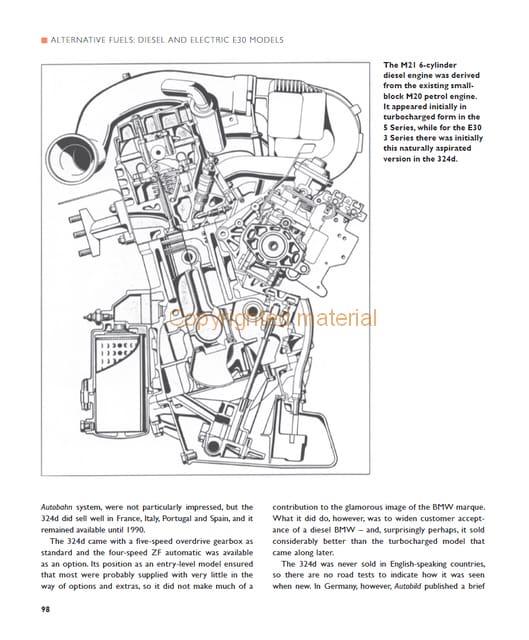 ALTERNATIVE FUELS: DIESEL AND ELECTRIC E30 MODELS

The M21 6-cylinder diesel engine was derived from the existing small-block M20 petrol engine. It appeared initially in turbocharged form in the 5 Series, while for the E30 3 Series there was initially this naturally aspirated version in the 324d.

Copyrighted material

Autobahn system, were not particularly impressed, but the 324d did sell well in France, Italy, Portugal and Spain, and it remained available until 1990.

The 324d came with a five-speed overdrive gearbox as standard and the four-speed ZF automatic was available as an option. Its position as an entry-level model ensured that most were probably supplied with very little in the way of options and extras, so it did not make much of a contribution to the glamorous image of the BMW marque. What it did do, however, was to widen customer acceptance of a diesel BMW – and, surprisingly perhaps, it sold considerably better than the turbocharged model that came along later.

The 324d was never sold in English-speaking countries, so there are no road tests to indicate how it was seen when new. In Germany, however, Autobild published a brief

98