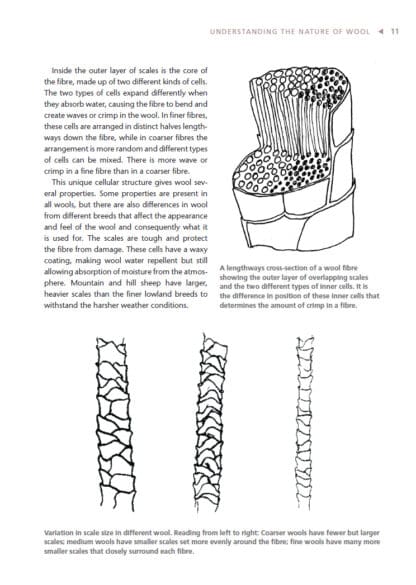 UNDERSTANDING THE NATURE OF WOOL ◄ 11

Inside the outer layer of scales is the core of the fibre, made up of two different kinds of cells. The two types of cells expand differently when they absorb water, causing the fibre to bend and create waves or crimp in the wool. In finer fibres, these cells are arranged in distinct halves lengthways down the fibre, while in coarser fibres the arrangement is more random and different types of cells can be mixed. There is more wave or crimp in a fine fibre than in a coarser fibre.

This unique cellular structure gives wool several properties. Some properties are present in all wools, but there are also differences in wool from different breeds that affect the appearance and feel of the wool and consequently what it is used for. The scales are tough and protect the fibre from damage. These cells have a waxy coating, making wool water repellent but still allowing absorption of moisture from the atmosphere. Mountain and hill sheep have larger, heavier scales than the finer lowland breeds to withstand the harsher weather conditions.

A lengthways cross-section of a wool fibre showing the outer layer of overlapping scales and the two different types of inner cells. It is the difference in position of these inner cells that determines the amount of crimp in a fibre.

Variation in scale size in different wool. Reading from left to right: Coarser wools have fewer but larger scales; medium wools have smaller scales set more evenly around the fibre; fine wools have many more smaller scales that closely surround each fibre.