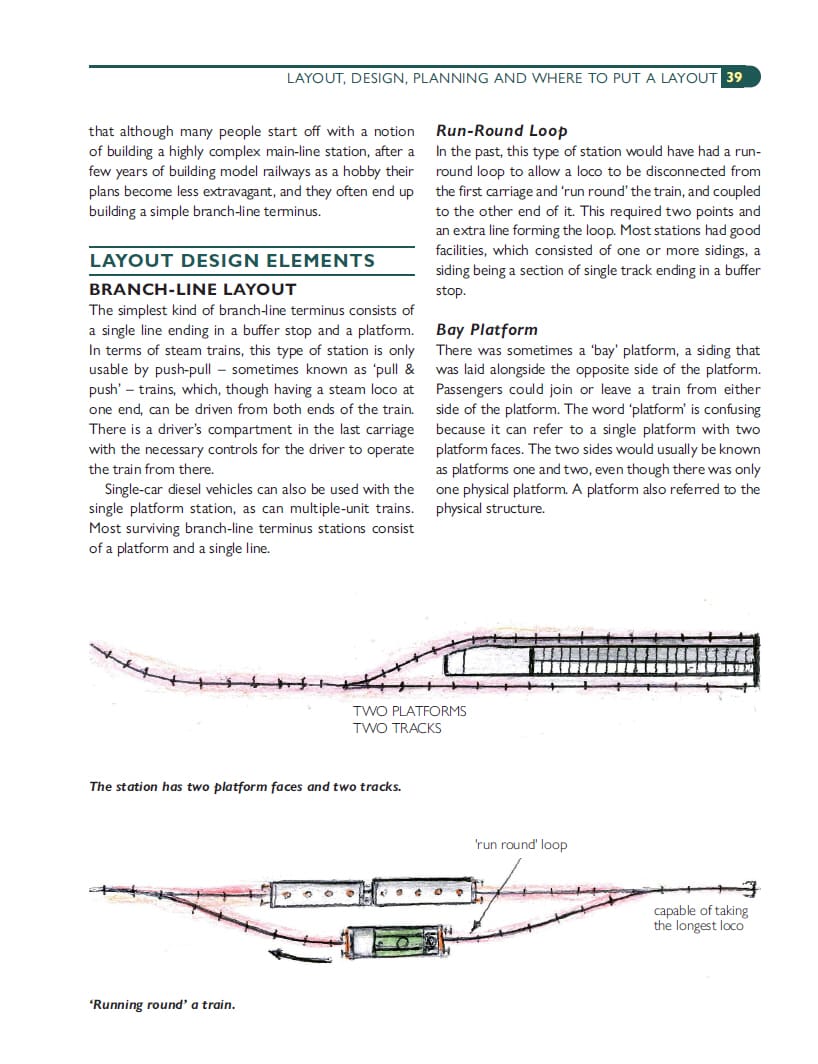 LAYOUT, DESIGN, PLANNING AND WHERE TO PUT A LAYOUT 39

that although many people start off with a notion of building a highly complex main-line station, after a few years of building model railways as a hobby their plans become less extravagant, and they often end up building a simple branch-line terminus.

LAYOUT DESIGN ELEMENTS

BRANCH-LINE LAYOUT

The simplest kind of branch-line terminus consists of a single line ending in a buffer stop and a platform. In terms of steam trains, this type of station is only usable by push-pull – sometimes known as 'pull & push' – trains, which, though having a steam loco at one end, can be driven from both ends of the train. There is a driver's compartment in the last carriage with the necessary controls for the driver to operate the train from there.

Single-car diesel vehicles can also be used with the single platform station, as can multiple-unit trains. Most surviving branch-line terminus stations consist of a platform and a single line.

Run-Round Loop

In the past, this type of station would have had a run-round loop to allow a loco to be disconnected from the first carriage and 'run round' the train, and coupled to the other end of it. This required two points and an extra line forming the loop. Most stations had good facilities, which consisted of one or more sidings, a siding being a section of single track ending in a buffer stop.

Bay Platform

There was sometimes a 'bay' platform, a siding that was laid alongside the opposite side of the platform. Passengers could join or leave a train from either side of the platform. The word 'platform' is confusing because it can refer to a single platform with two platform faces. The two sides would usually be known as platforms one and two, even though there was only one physical platform. A platform also referred to the physical structure.

TWO PLATFORMS
TWO TRACKS

The station has two platform faces and two tracks.

'run round' loop

capable of taking the longest loco

'Running round' a train.