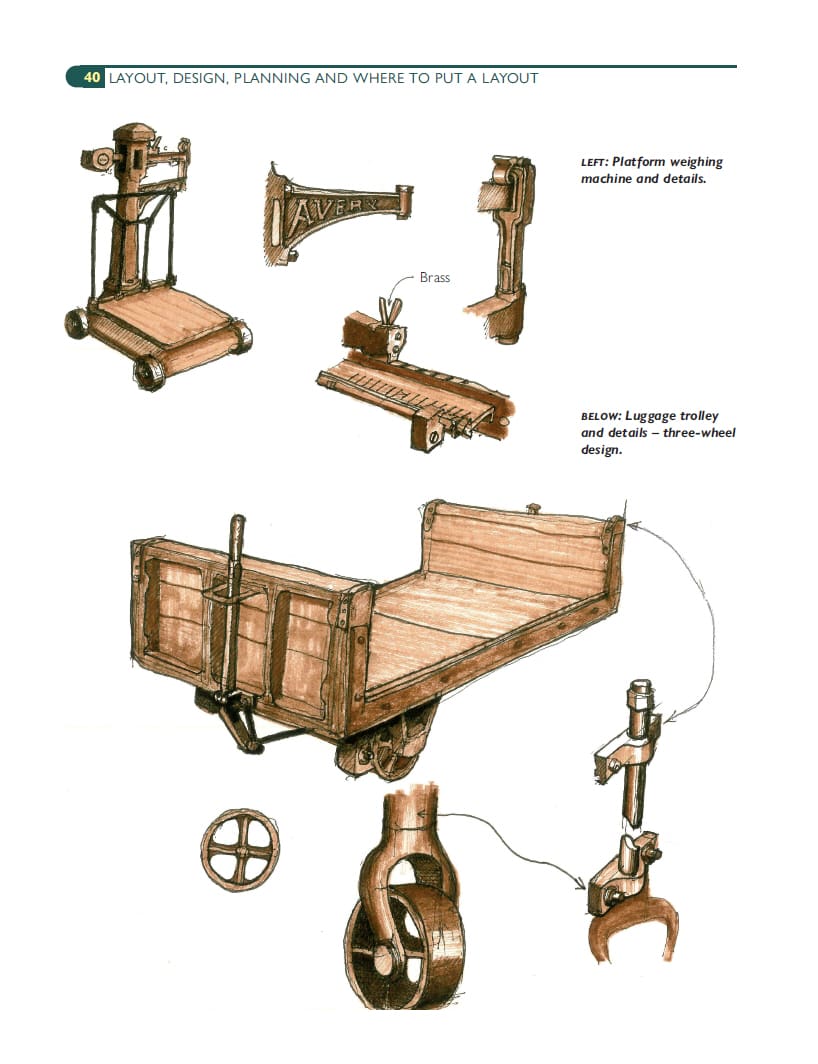 40 LAYOUT, DESIGN, PLANNING AND WHERE TO PUT A LAYOUT

AVERY

Brass

LEFT: Platform weighing machine and details.

BELOW: Luggage trolley and details – three-wheel design.