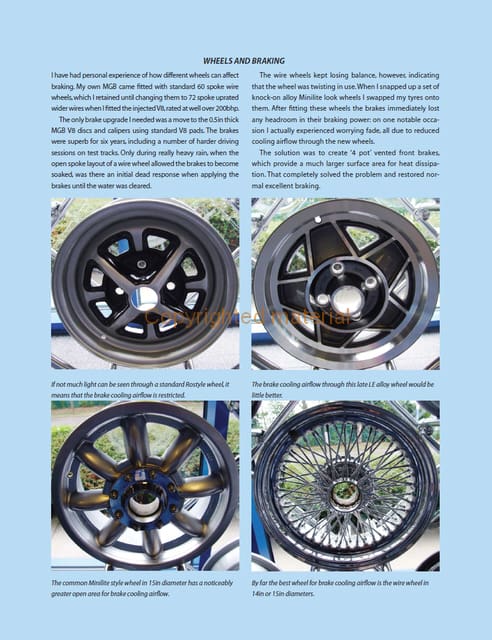 WHEELS AND BRAKING

I have had personal experience of how different wheels can affect braking. My own MGB came fitted with standard 60 spoke wire wheels, which I retained until changing them to 72 spoke uprated wider wires when I fitted the injected V8, rated at well over 200bhp.

The only brake upgrade I needed was a move to the 0.5in thick MGB V8 discs and calipers using standard V8 pads. The brakes were superb for six years, including a number of harder driving sessions on test tracks. Only during really heavy rain, when the open spoke layout of a wire wheel allowed the brakes to become soaked, was there an initial dead response when applying the brakes until the water was cleared.

The wire wheels kept losing balance, however, indicating that the wheel was twisting in use. When I snapped up a set of knock-on alloy Minilite look wheels I swapped my tyres onto them. After fitting these wheels the brakes immediately lost any headroom in their braking power: on one notable occasion I actually experienced worrying fade, all due to reduced cooling airflow through the new wheels.

The solution was to create '4 pot' vented front brakes, which provide a much larger surface area for heat dissipation. That completely solved the problem and restored normal excellent braking.

Copyrighted material

If not much light can be seen through a standard Rostyle wheel, it means that the brake cooling airflow is restricted.

The brake cooling airflow through this late LE alloy wheel would be little better.

The common Minilite style wheel in 15in diameter has a noticeably greater open area for brake cooling airflow.

By far the best wheel for brake cooling airflow is the wire wheel in 14in or 15in diameters.