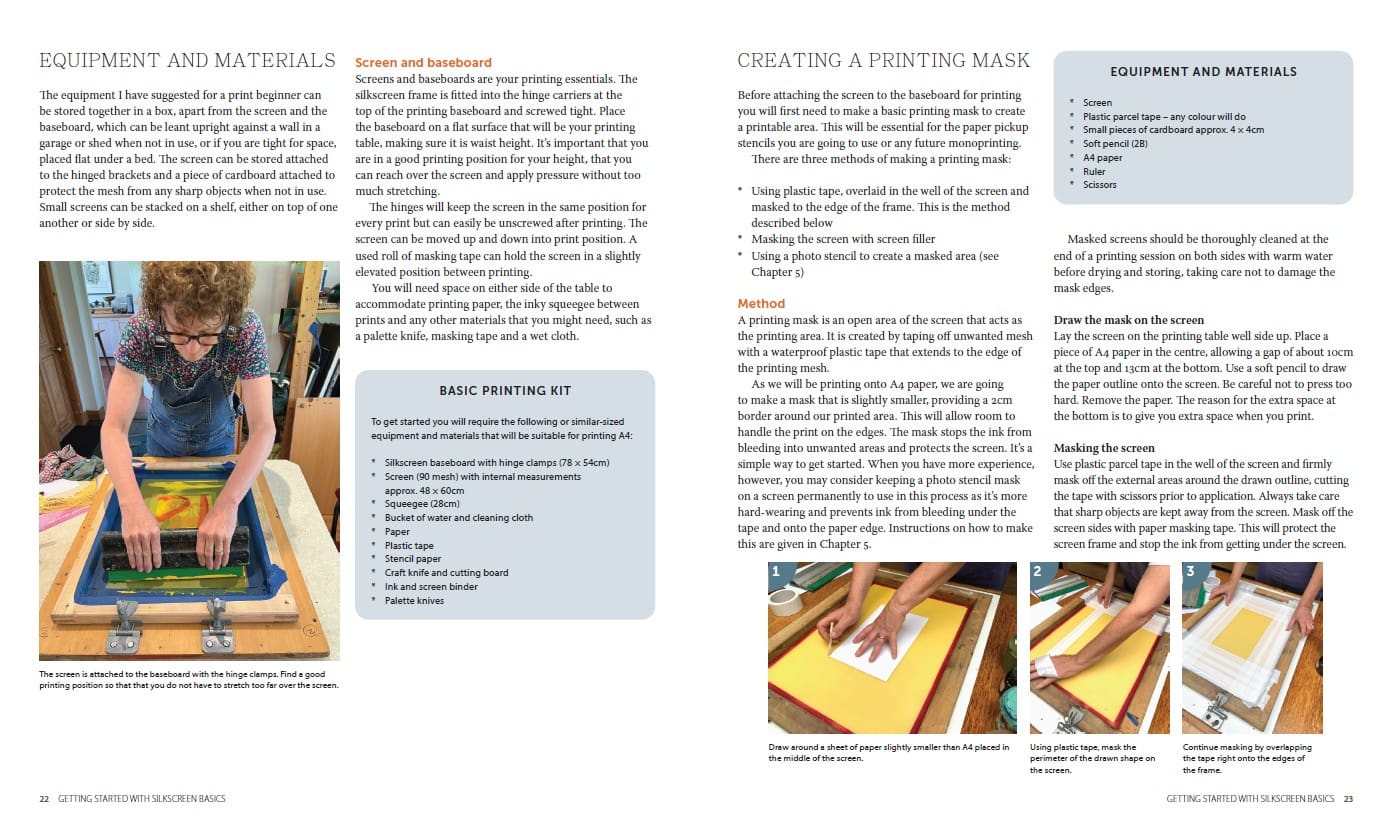 EQUIPMENT AND MATERIALS

The equipment I have suggested for a print beginner can be stored together in a box, apart from the screen and the baseboard, which can be leant upright against a wall in a garage or shed when not in use, or if you are tight for space, placed flat under a bed. The screen can be stored attached to the hinged brackets and a piece of cardboard attached to protect the mesh from any sharp objects when not in use. Small screens can be stacked on a shelf, either on top of one another or side by side.

The screen is attached to the baseboard with the hinge clamps. Find a good printing position so that that you do not have to stretch too far over the screen.

Screen and baseboard
Screens and baseboards are your printing essentials. The silkscreen frame is fitted into the hinge carriers at the top of the printing baseboard and screwed tight. Place the baseboard on a flat surface that will be your printing table, making sure it is waist height. It's important that you are in a good printing position for your height, that you can reach over the screen and apply pressure without too much stretching.

The hinges will keep the screen in the same position for every print but can easily be unscrewed after printing. The screen can be moved up and down into print position. A used roll of masking tape can hold the screen in a slightly elevated position between printing.

You will need space on either side of the table to accommodate printing paper, the inky squeegee between prints and any other materials that you might need, such as a palette knife, masking tape and a wet cloth.

BASIC PRINTING KIT

To get started you will require the following or similar-sized equipment and materials that will be suitable for printing A4:

* Silkscreen baseboard with hinge clamps (78 × 54cm)
* Screen (90 mesh) with internal measurements approx. 48 × 60cm
* Squeegee (28cm)
* Bucket of water and cleaning cloth
* Paper
* Plastic tape
* Stencil paper
* Craft knife and cutting board
* Ink and screen binder
* Palette knives

22 GETTING STARTED WITH SILKSCREEN BASICS

CREATING A PRINTING MASK

Before attaching the screen to the baseboard for printing you will first need to make a basic printing mask to create a printable area. This will be essential for the paper pickup stencils you are going to use or any future monoprinting.

There are three methods of making a printing mask:

* Using plastic tape, overlaid in the well of the screen and masked to the edge of the frame. This is the method described below
* Masking the screen with screen filler
* Using a photo stencil to create a masked area (see Chapter 5)

Method
A printing mask is an open area of the screen that acts as the printing area. It is created by taping off unwanted mesh with a waterproof plastic tape that extends to the edge of the printing mesh.

As we will be printing onto A4 paper, we are going to make a mask that is slightly smaller, providing a 2cm border around our printed area. This will allow room to handle the print on the edges. The mask stops the ink from bleeding into unwanted areas and protects the screen. It's a simple way to get started. When you have more experience, however, you may consider keeping a photo stencil mask on a screen permanently to use in this process as it's more hard-wearing and prevents ink from bleeding under the tape and onto the paper edge. Instructions on how to make this are given in Chapter 5.

EQUIPMENT AND MATERIALS

* Screen
* Plastic parcel tape – any colour will do
* Small pieces of cardboard approx. 4 × 4cm
* Soft pencil (2B)
* A4 paper
* Ruler
* Scissors

Masked screens should be thoroughly cleaned at the end of a printing session on both sides with warm water before drying and storing, taking care not to damage the mask edges.

Draw the mask on the screen
Lay the screen on the printing table well side up. Place a piece of A4 paper in the centre, allowing a gap of about 10cm at the top and 13cm at the bottom. Use a soft pencil to draw the paper outline onto the screen. Be careful not to press too hard. Remove the paper. The reason for the extra space at the bottom is to give you extra space when you print.

Masking the screen
Use plastic parcel tape in the well of the screen and firmly mask off the external areas around the drawn outline, cutting the tape with scissors prior to application. Always take care that sharp objects are kept away from the screen. Mask off the screen sides with paper masking tape. This will protect the screen frame and stop the ink from getting under the screen.

1
Draw around a sheet of paper slightly smaller than A4 placed in the middle of the screen.

2
Using plastic tape, mask the perimeter of the drawn shape on the screen.

3
Continue masking by overlapping the tape right onto the edges of the frame.

GETTING STARTED WITH SILKSCREEN BASICS 23