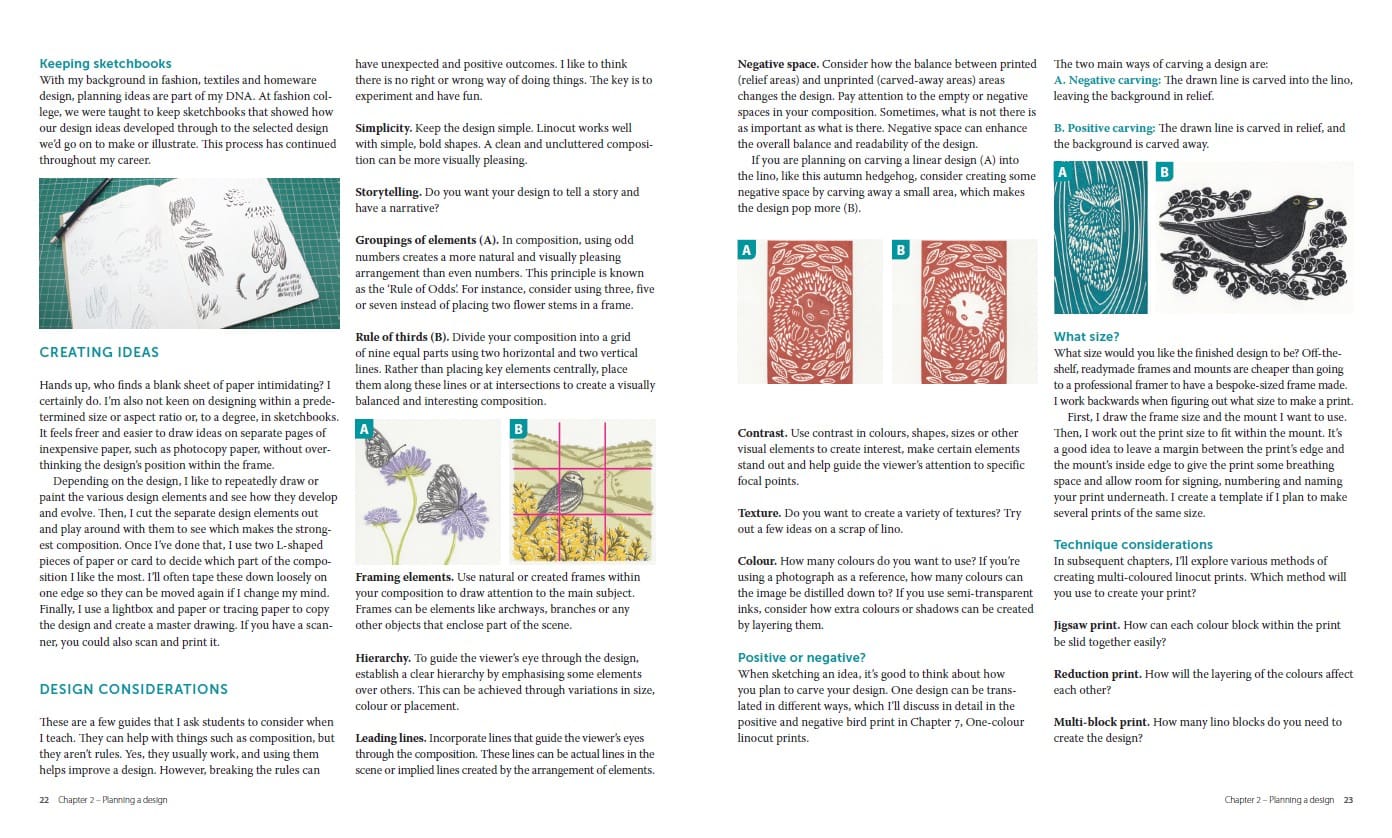 Keeping sketchbooks
With my background in fashion, textiles and homeware design, planning ideas are part of my DNA. At fashion college, we were taught to keep sketchbooks that showed how our design ideas developed through to the selected design we'd go on to make or illustrate. This process has continued throughout my career.

CREATING IDEAS

Hands up, who finds a blank sheet of paper intimidating? I certainly do. I'm also not keen on designing within a predetermined size or aspect ratio or, to a degree, in sketchbooks. It feels freer and easier to draw ideas on separate pages of inexpensive paper, such as photocopy paper, without overthinking the design's position within the frame.

Depending on the design, I like to repeatedly draw or paint the various design elements and see how they develop and evolve. Then, I cut the separate design elements out and play around with them to see which makes the strongest composition. Once I've done that, I use two L-shaped pieces of paper or card to decide which part of the composition I like the most. I'll often tape these down loosely on one edge so they can be moved again if I change my mind. Finally, I use a lightbox and paper or tracing paper to copy the design and create a master drawing. If you have a scanner, you could also scan and print it.

DESIGN CONSIDERATIONS

These are a few guides that I ask students to consider when I teach. They can help with things such as composition, but they aren't rules. Yes, they usually work, and using them helps improve a design. However, breaking the rules can have unexpected and positive outcomes. I like to think there is no right or wrong way of doing things. The key is to experiment and have fun.

Simplicity. Keep the design simple. Linocut works well with simple, bold shapes. A clean and uncluttered composition can be more visually pleasing.

Storytelling. Do you want your design to tell a story and have a narrative?

Groupings of elements (A). In composition, using odd numbers creates a more natural and visually pleasing arrangement than even numbers. This principle is known as the 'Rule of Odds'. For instance, consider using three, five or seven instead of placing two flower stems in a frame.

Rule of thirds (B). Divide your composition into a grid of nine equal parts using two horizontal and two vertical lines. Rather than placing key elements centrally, place them along these lines or at intersections to create a visually balanced and interesting composition.

A B

Framing elements. Use natural or created frames within your composition to draw attention to the main subject. Frames can be elements like archways, branches or any other objects that enclose part of the scene.

Hierarchy. To guide the viewer's eye through the design, establish a clear hierarchy by emphasising some elements over others. This can be achieved through variations in size, colour or placement.

Leading lines. Incorporate lines that guide the viewer's eyes through the composition. These lines can be actual lines in the scene or implied lines created by the arrangement of elements.

22 Chapter 2 – Planning a design

Negative space. Consider how the balance between printed (relief areas) and unprinted (carved-away areas) areas changes the design. Pay attention to the empty or negative spaces in your composition. Sometimes, what is not there is as important as what is there. Negative space can enhance the overall balance and readability of the design.

If you are planning on carving a linear design (A) into the lino, like this autumn hedgehog, consider creating some negative space by carving away a small area, which makes the design pop more (B).

A B

Contrast. Use contrast in colours, shapes, sizes or other visual elements to create interest, make certain elements stand out and help guide the viewer's attention to specific focal points.

Texture. Do you want to create a variety of textures? Try out a few ideas on a scrap of lino.

Colour. How many colours do you want to use? If you're using a photograph as a reference, how many colours can the image be distilled down to? If you use semi-transparent inks, consider how extra colours or shadows can be created by layering them.

Positive or negative?
When sketching an idea, it's good to think about how you plan to carve your design. One design can be translated in different ways, which I'll discuss in detail in the positive and negative bird print in Chapter 7, One-colour linocut prints.

The two main ways of carving a design are:
A. Negative carving: The drawn line is carved into the lino, leaving the background in relief.

B. Positive carving: The drawn line is carved in relief, and the background is carved away.

A B

What size?
What size would you like the finished design to be? Off-the-shelf, readymade frames and mounts are cheaper than going to a professional framer to have a bespoke-sized frame made. I work backwards when figuring out what size to make a print.

First, I draw the frame size and the mount I want to use. Then, I work out the print size to fit within the mount. It's a good idea to leave a margin between the print's edge and the mount's inside edge to give the print some breathing space and allow room for signing, numbering and naming your print underneath. I create a template if I plan to make several prints of the same size.

Technique considerations
In subsequent chapters, I'll explore various methods of creating multi-coloured linocut prints. Which method will you use to create your print?

Jigsaw print. How can each colour block within the print be slid together easily?

Reduction print. How will the layering of the colours affect each other?

Multi-block print. How many lino blocks do you need to create the design?

Chapter 2 – Planning a design 23