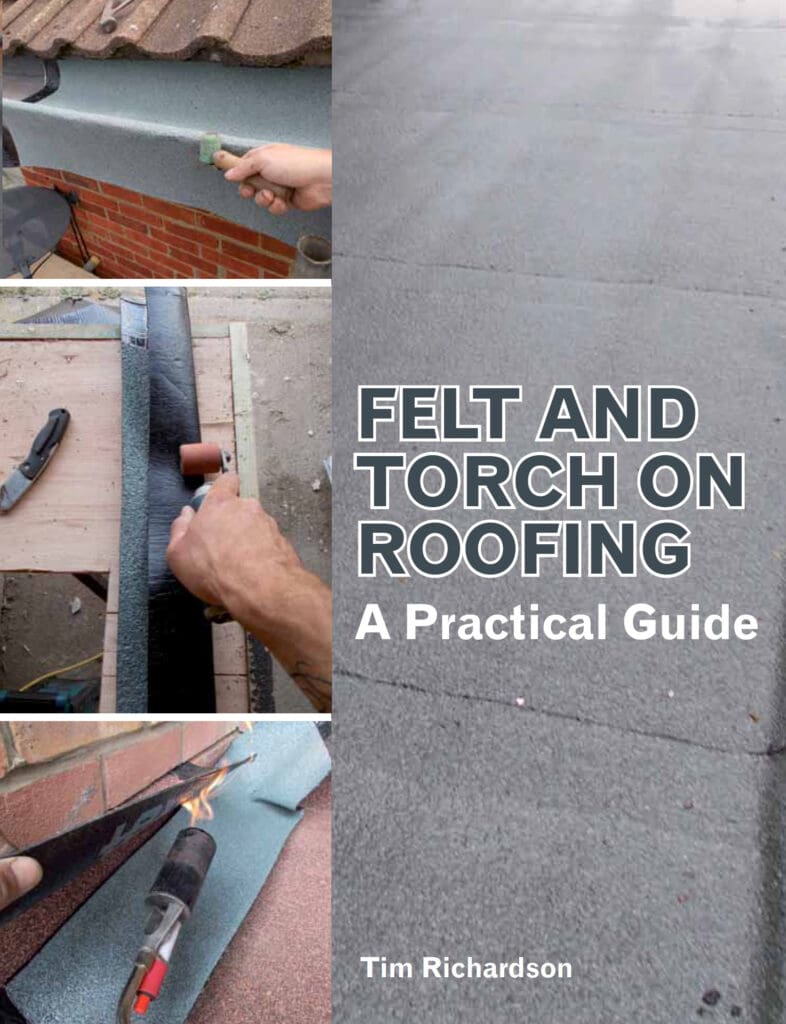 FELT AND TORCH ON ROOFING

A Practical Guide

Tim Richardson