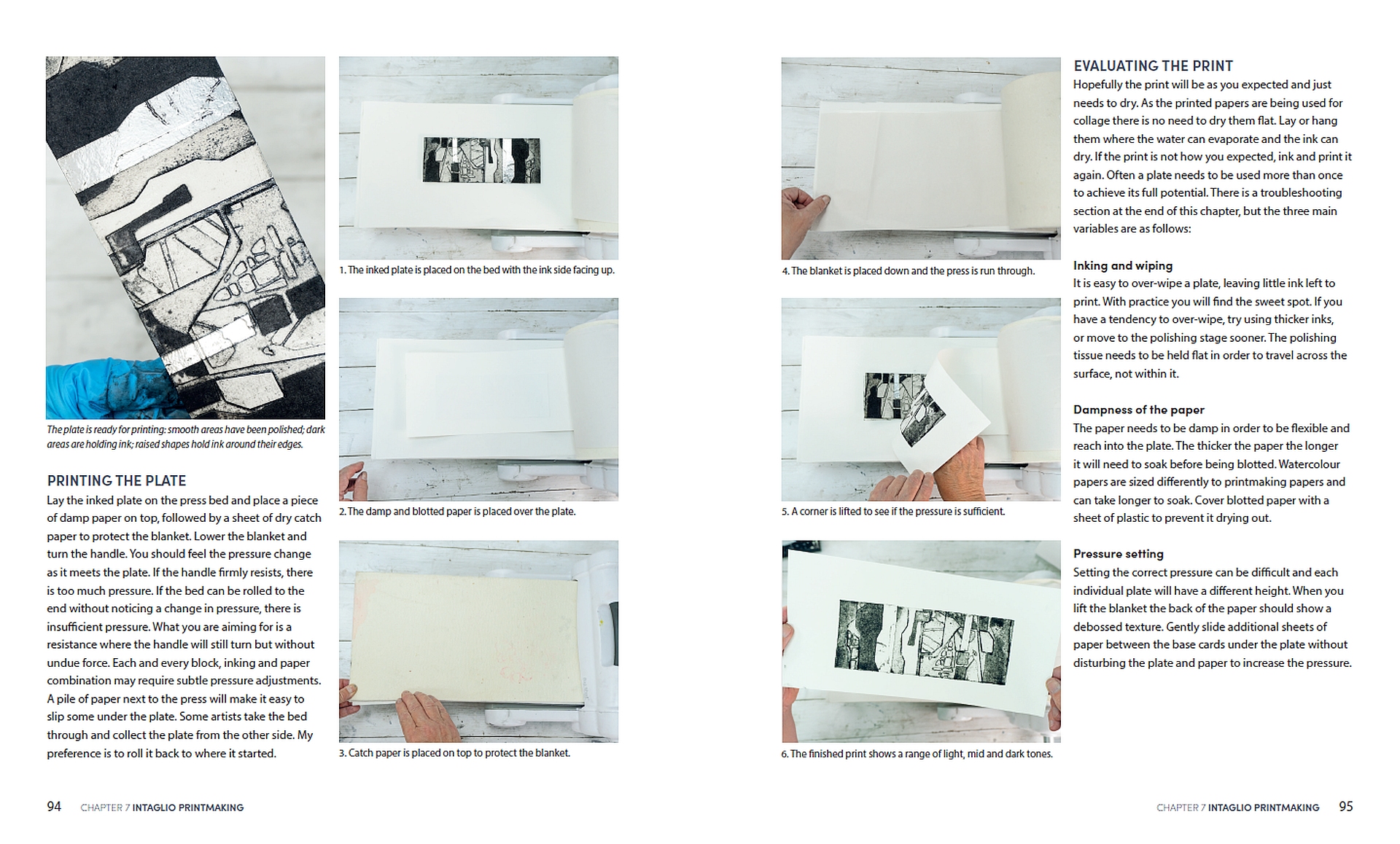 The plate is ready for printing: smooth areas have been polished; dark areas are holding ink; raised shapes hold ink around their edges.

PRINTING THE PLATE

Lay the inked plate on the press bed and place a piece of damp paper on top, followed by a sheet of dry catch paper to protect the blanket. Lower the blanket and turn the handle. You should feel the pressure change as it meets the plate. If the handle firmly resists, there is too much pressure. If the bed can be rolled to the end without noticing a change in pressure, there is insufficient pressure. What you are aiming for is a resistance where the handle will still turn but without undue force. Each and every block, inking and paper combination may require subtle pressure adjustments. A pile of paper next to the press will make it easy to slip some under the plate. Some artists take the bed through and collect the plate from the other side. My preference is to roll it back to where it started.

1. The inked plate is placed on the bed with the ink side facing up.

2. The damp and blotted paper is placed over the plate.

3. Catch paper is placed on top to protect the blanket.

94 CHAPTER 7 INTAGLIO PRINTMAKING

4. The blanket is placed down and the press is run through.

5. A corner is lifted to see if the pressure is sufficient.

6. The finished print shows a range of light, mid and dark tones.

EVALUATING THE PRINT

Hopefully the print will be as you expected and just needs to dry. As the printed papers are being used for collage there is no need to dry them flat. Lay or hang them where the water can evaporate and the ink can dry. If the print is not how you expected, ink and print it again. Often a plate needs to be used more than once to achieve its full potential. There is a troubleshooting section at the end of this chapter, but the three main variables are as follows:

Inking and wiping

It is easy to over-wipe a plate, leaving little ink left to print. With practice you will find the sweet spot. If you have a tendency to over-wipe, try using thicker inks, or move to the polishing stage sooner. The polishing tissue needs to be held flat in order to travel across the surface, not within it.

Dampness of the paper

The paper needs to be damp in order to be flexible and reach into the plate. The thicker the paper the longer it will need to soak before being blotted. Watercolour papers are sized differently to printmaking papers and can take longer to soak. Cover blotted paper with a sheet of plastic to prevent it drying out.

Pressure setting

Setting the correct pressure can be difficult and each individual plate will have a different height. When you lift the blanket the back of the paper should show a debossed texture. Gently slide additional sheets of paper between the base cards under the plate without disturbing the plate and paper to increase the pressure.

CHAPTER 7 INTAGLIO PRINTMAKING 95